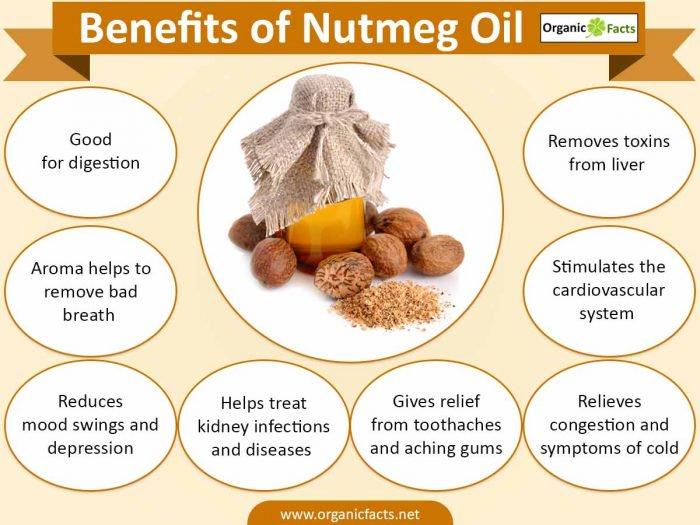 Benefits of Nutmeg Oil

Organic Facts

Good for digestion

Removes toxins from liver

Aroma helps to remove bad breath

Stimulates the cardiovascular system

Reduces mood swings and depression

Helps treat kidney infections and diseases

Gives relief from toothaches and aching gums

Relieves congestion and symptoms of cold

www.organicfacts.net